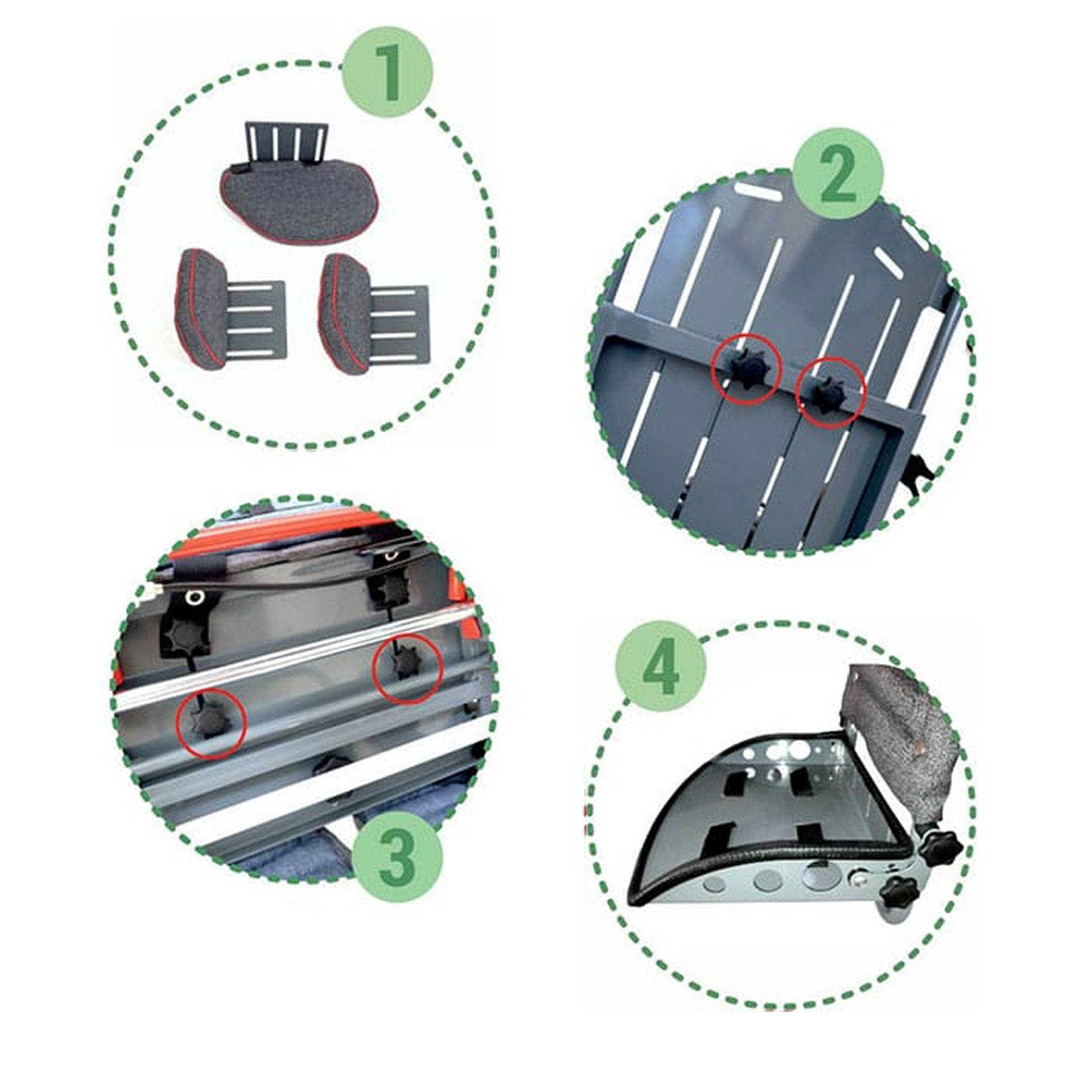 1

2

3

4